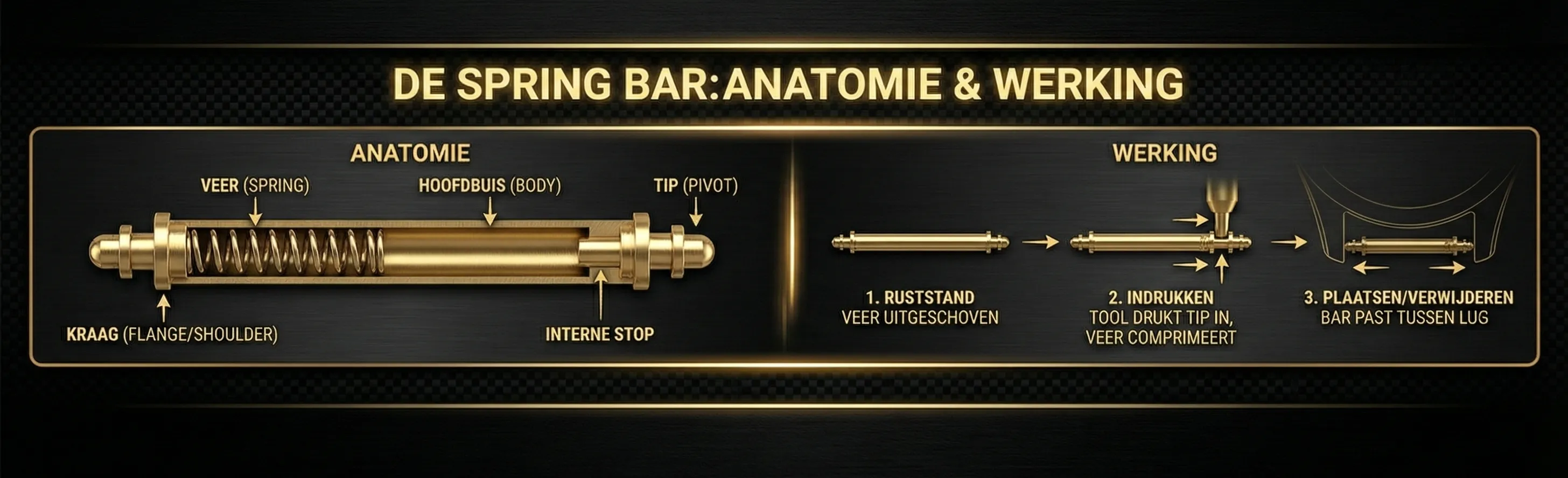 DE SPRING BAR:ANATOMIE & WERKING

ANATOMIE

VEER (SPRING)

HOOFDBUIS (BODY)

TIP (PIVOT)

KRAAG (FLANGE/SHOULDER)

INTERNE STOP

WERKING

1. RUSTSTAND
VEER UITGESCHOVEN

2. INDRUKKEN
TOOL DRUKT TIP IN,
VEER COMPRIMEERT

3. PLAATSEN/VERWIJDEREN
BAR PAST TUSSEN LUG